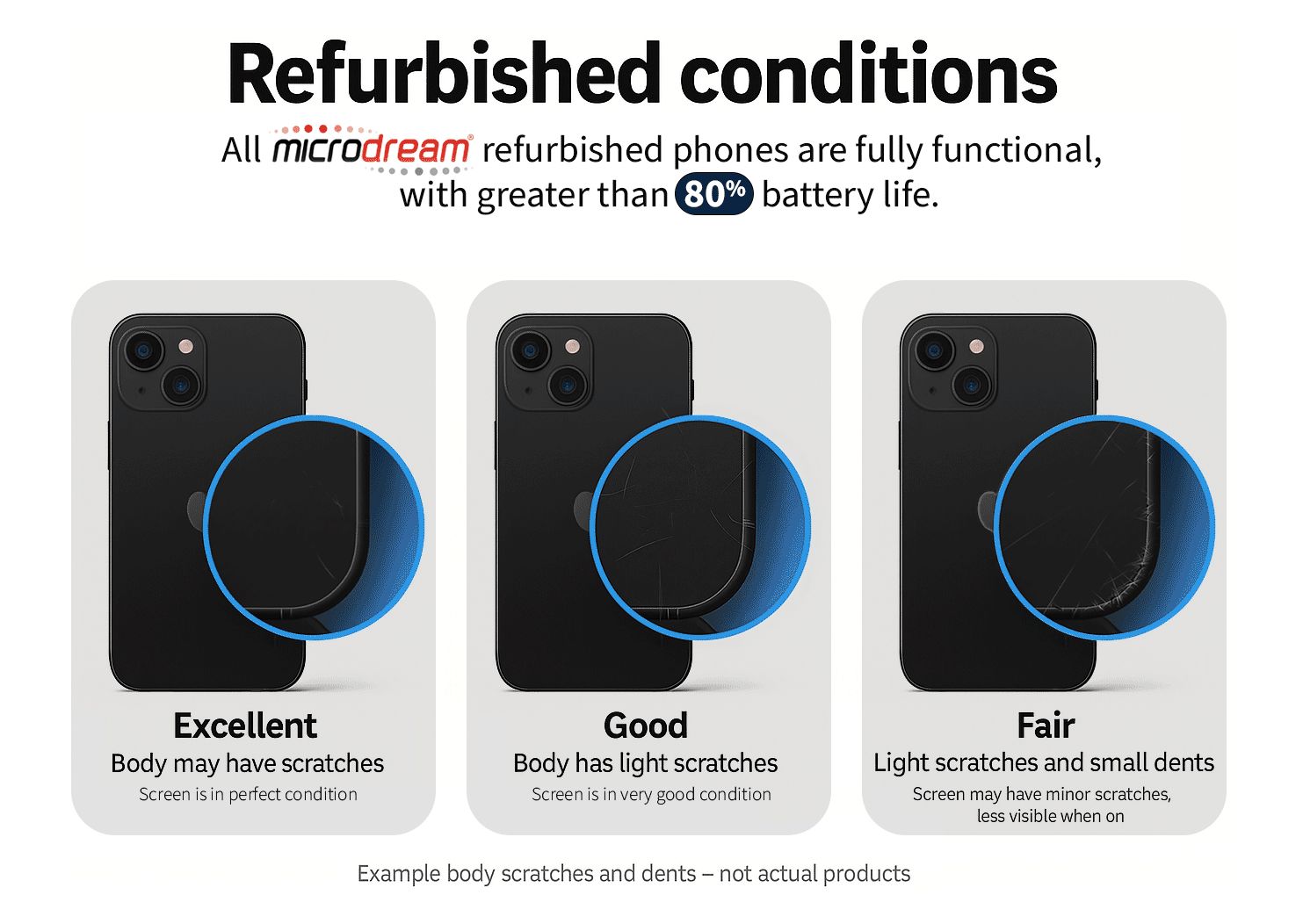 Refurbished conditions

All microdream® refurbished phones are fully functional, with greater than 80% battery life.

Excellent
Body may have scratches
Screen is in perfect condition

Good
Body has light scratches
Screen is in very good condition

Fair
Light scratches and small dents
Screen may have minor scratches, less visible when on

Example body scratches and dents – not actual products