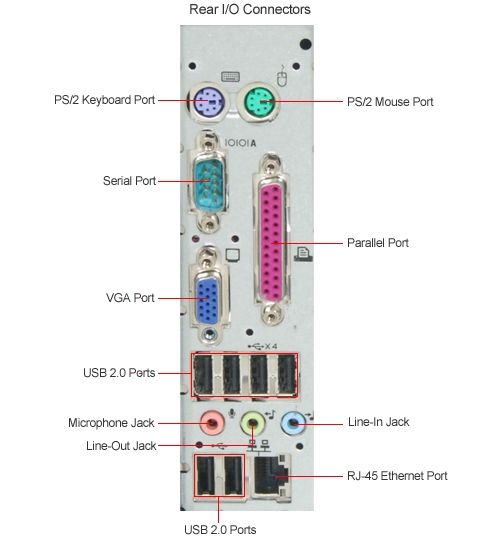 Rear I/O Connectors

PS/2 Keyboard Port

PS/2 Mouse Port

IOIOIA

Serial Port

Parallel Port

VGA Port

X 4

USB 2.0 Ports

Microphone Jack

Line-In Jack

Line-Out Jack

RJ-45 Ethernet Port

USB 2.0 Ports